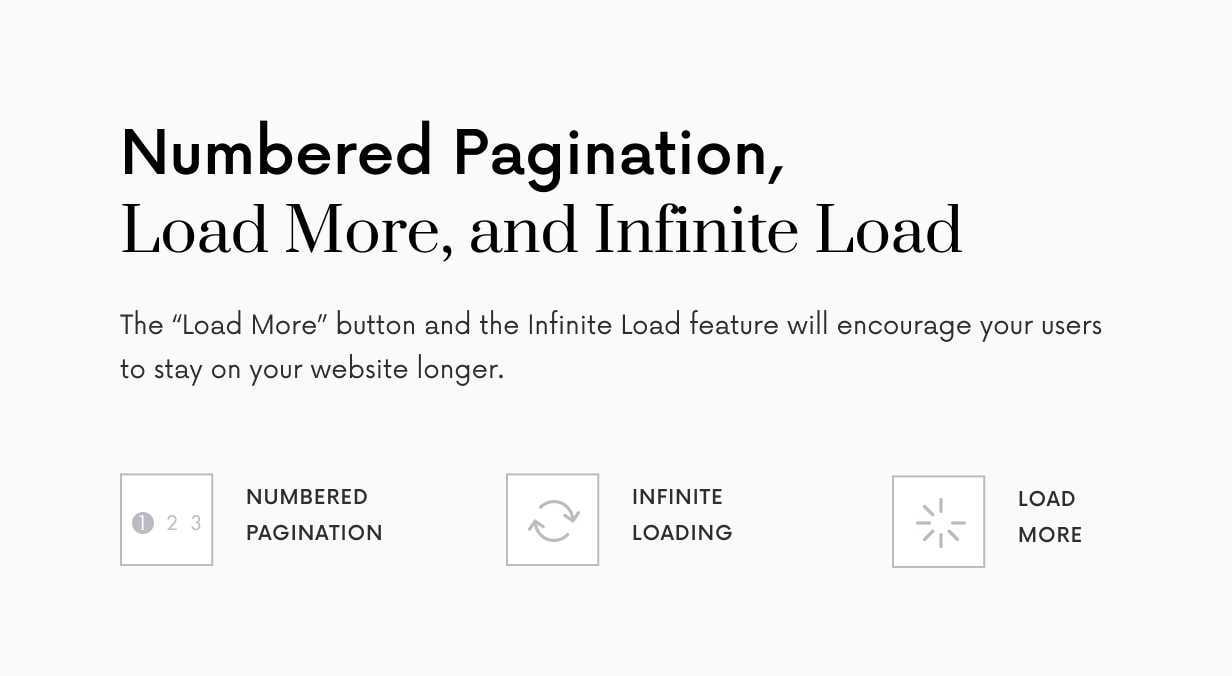 Numbered Pagination,
Load More, and Infinite Load

The "Load More" button and the Infinite Load feature will encourage your users to stay on your website longer.

1 2 3

NUMBERED
PAGINATION

INFINITE
LOADING

LOAD
MORE